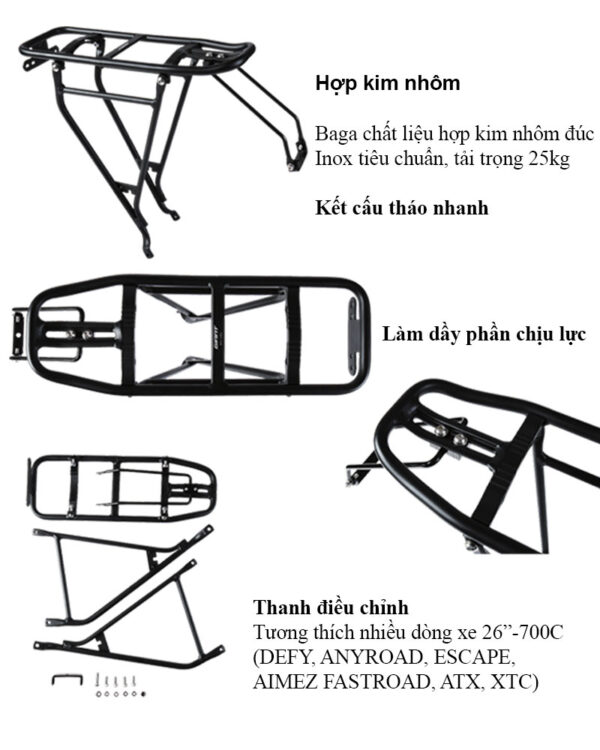 Hợp kim nhôm

Baga chất liệu hợp kim nhôm đúc Inox tiêu chuẩn, tải trọng 25kg

Kết cấu tháo nhanh

Làm dầy phần chịu lực

Thanh điều chỉnh
Tương thích nhiều dòng xe 26”-700C (DEFY, ANYROAD, ESCAPE, AIMEZ FASTROAD, ATX, XTC)